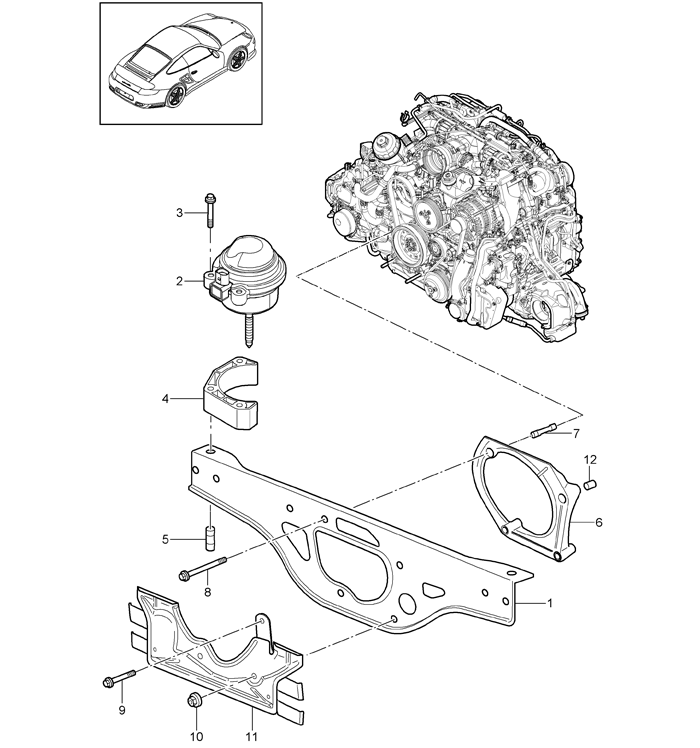 3
2
4
7
12
6
5
8
1
9
10
11