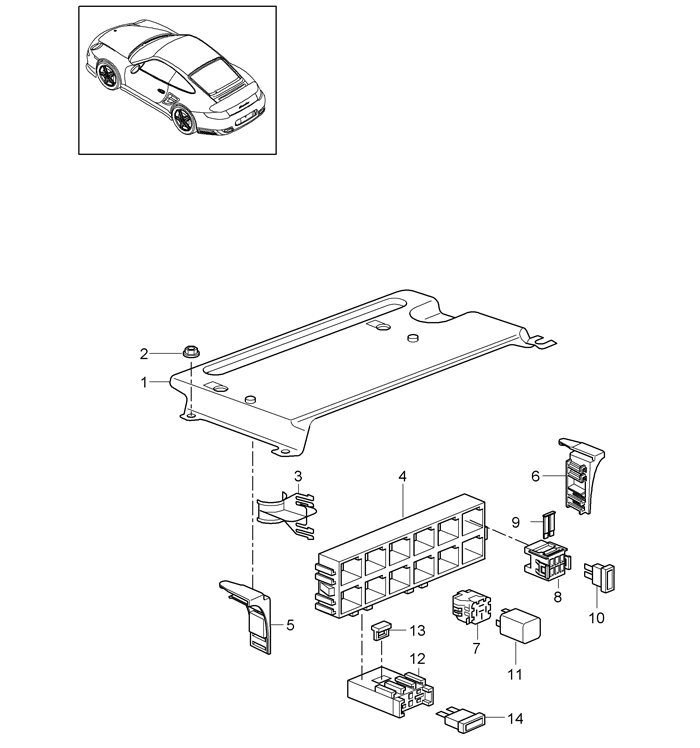 2
1
3
4
6
9
8
10
5
13
7
11
12
14